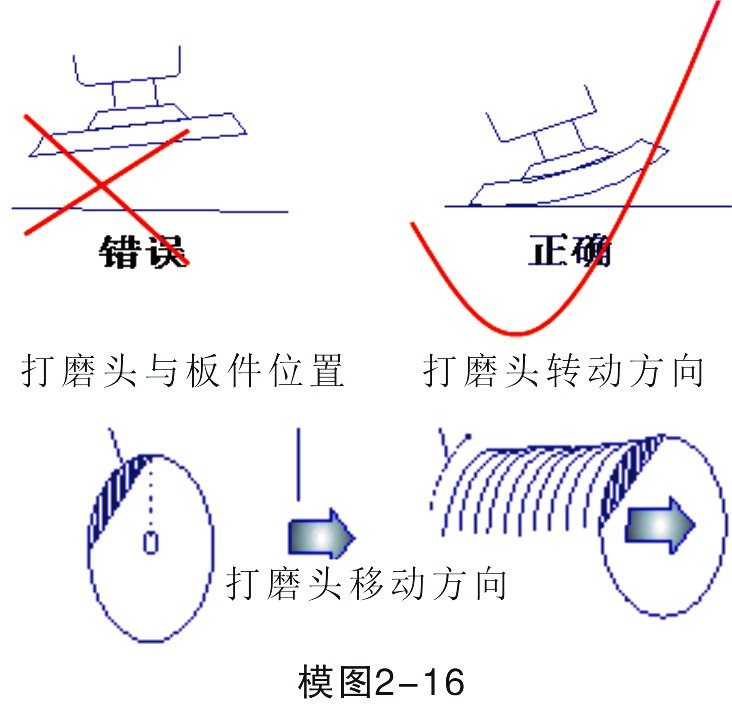 错误

正确

打磨头与板件位置

打磨头转动方向

打磨头移动方向

模图2-16